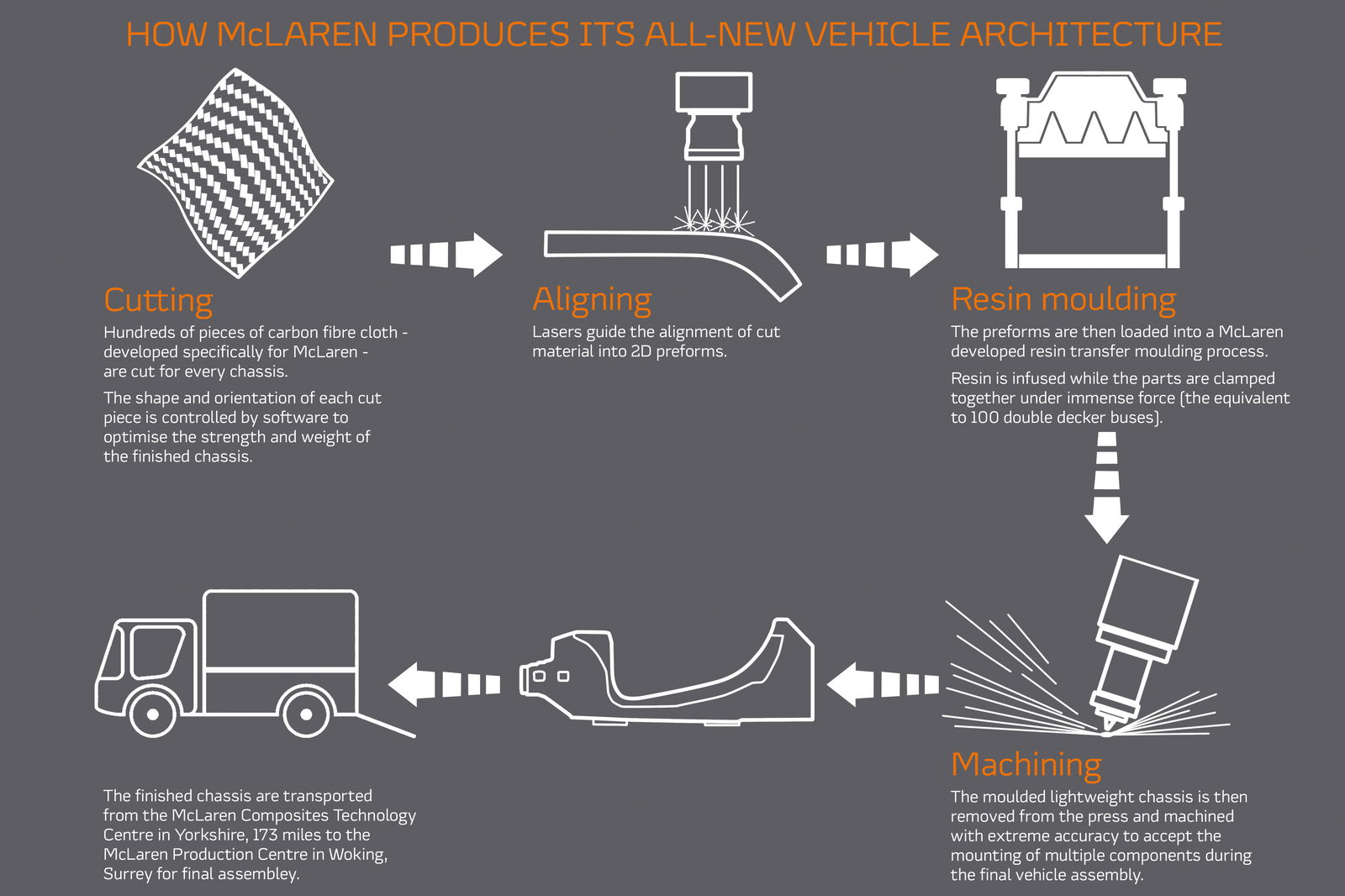 HOW McLAREN PRODUCES ITS ALL-NEW VEHICLE ARCHITECTURE

Cutting

Hundreds of pieces of carbon fibre cloth - developed specifically for McLaren - are cut for every chassis.

The shape and orientation of each cut piece is controlled by software to optimise the strength and weight of the finished chassis.

Aligning

Lasers guide the alignment of cut material into 2D preforms.

Resin moulding

The preforms are then loaded into a McLaren developed resin transfer moulding process.

Resin is infused while the parts are clamped together under immense force (the equivalent to 100 double decker buses).

Machining

The moulded lightweight chassis is then removed from the press and machined with extreme accuracy to accept the mounting of multiple components during the final vehicle assembly.

The finished chassis are transported from the McLaren Composites Technology Centre in Yorkshire, 173 miles to the McLaren Production Centre in Woking, Surrey for final assembley.