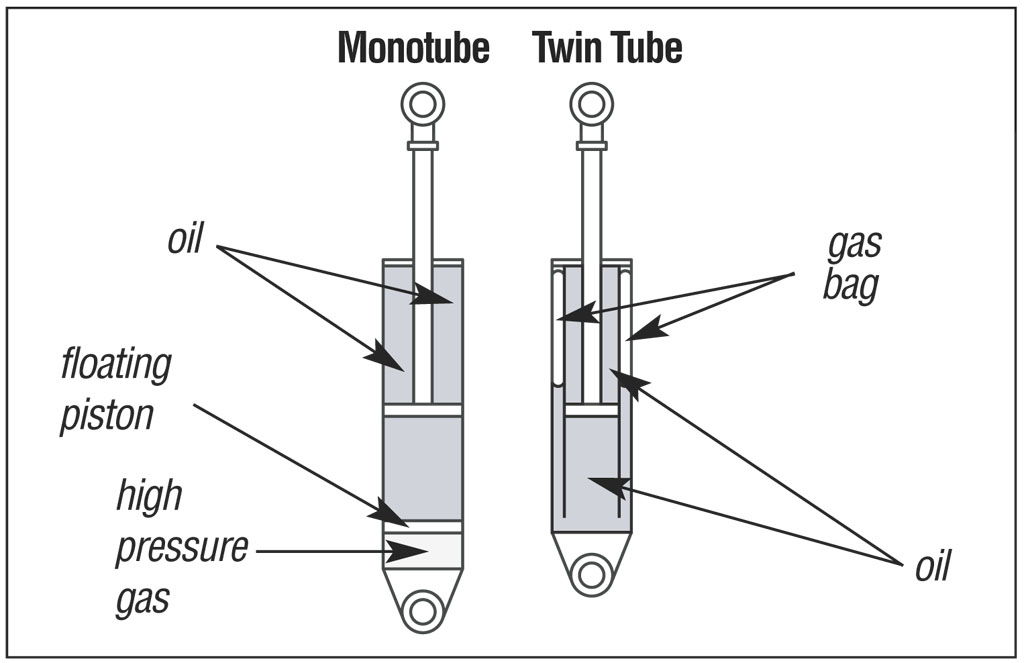 Monotube

Twin Tube

oil

floating piston

high pressure gas

gas bag

oil