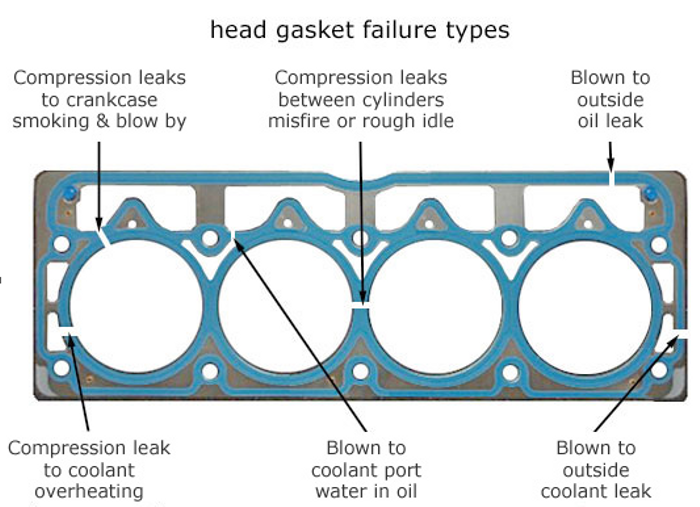 head gasket failure types

Compression leaks to crankcase smoking & blow by

Compression leaks between cylinders misfire or rough idle

Blown to outside oil leak

Compression leak to coolant overheating

Blown to coolant port water in oil

Blown to outside coolant leak