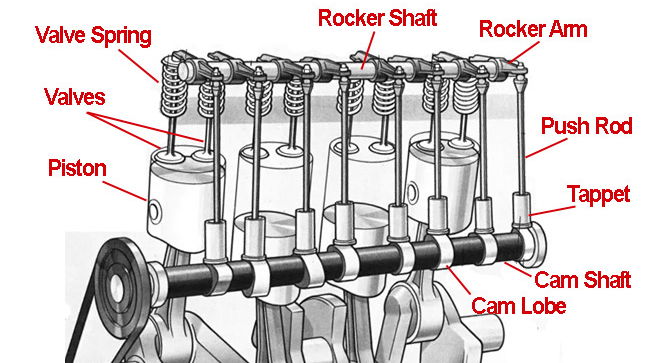 Valve Spring
Rocker Shaft
Rocker Arm
Valves
Push Rod
Piston
Tappet
Cam Shaft
Cam Lobe