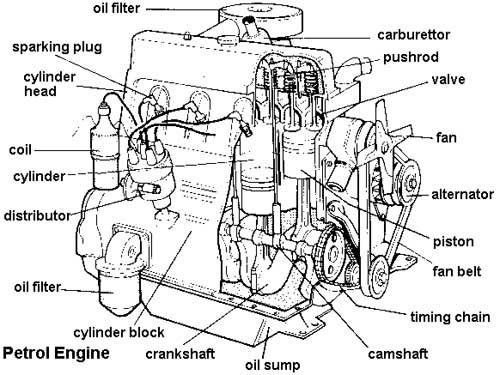 oil filter
carburettor
sparking plug
pushrod
cylinder head
valve
fan
coil
cylinder
alternator
distributor
piston
fan belt
oil filter
timing chain
cylinder block
Petrol Engine
crankshaft
camshaft
oil sump