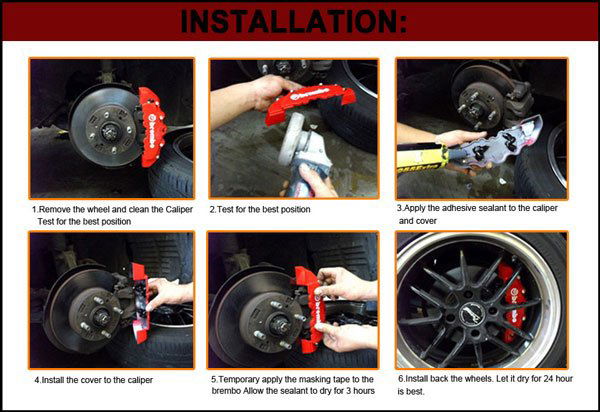 INSTALLATION:

brembo

1.Remove the wheel and clean the Caliper Test for the best position

brembo

2.Test for the best position

3.Apply the adhesive sealant to the caliper and cover

4.Install the cover to the caliper

brembo

5.Temporary apply the masking tape to the brembo Allow the sealant to dry for 3 hours

brembo

6.Install back the wheels. Let it dry for 24 hour is best.